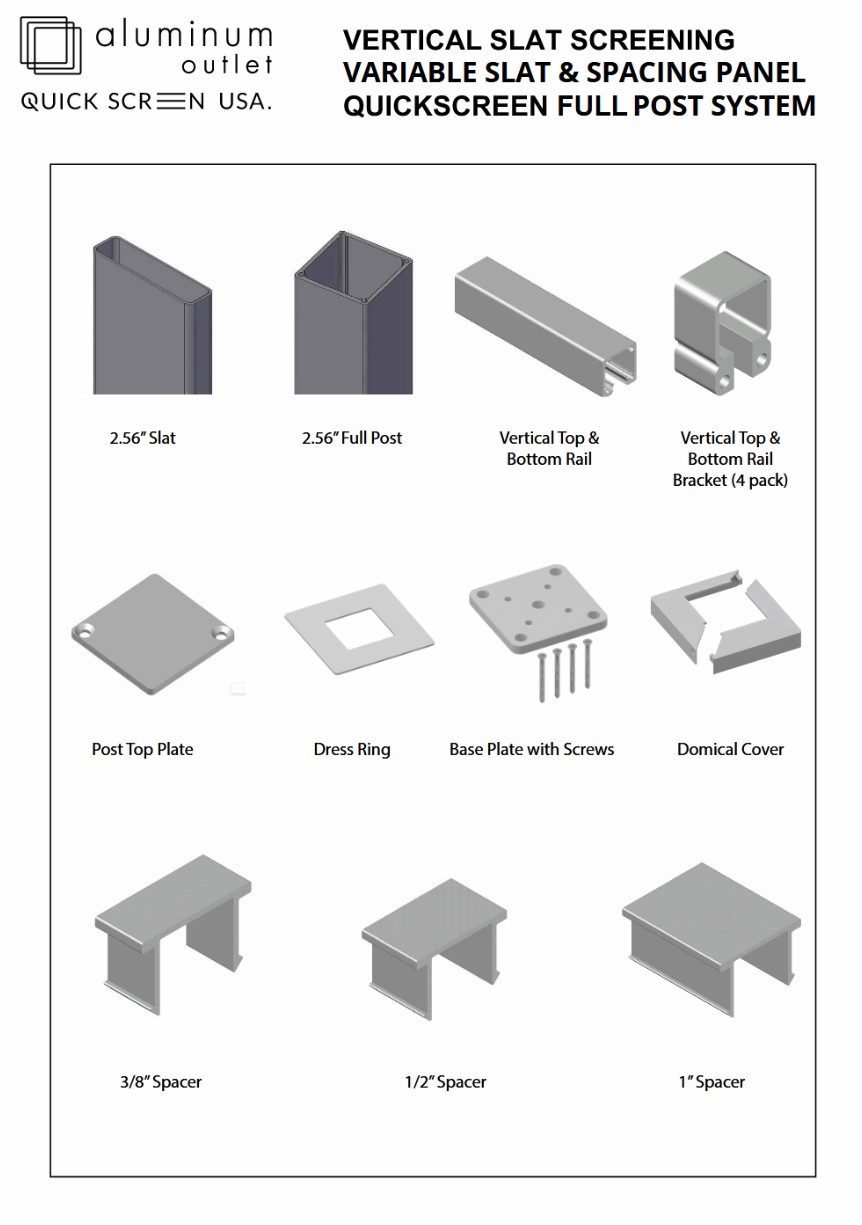 aluminum
outlet
QUICK SCREEN USA.

VERTICAL SLAT SCREENING
VARIABLE SLAT & SPACING PANEL
QUICKSCREEN FULL POST SYSTEM

2.56" Slat

2.56" Full Post

Vertical Top & Bottom Rail

Vertical Top & Bottom Rail Bracket (4 pack)

Post Top Plate

Dress Ring

Base Plate with Screws

Domical Cover

3/8" Spacer

1/2" Spacer

1" Spacer