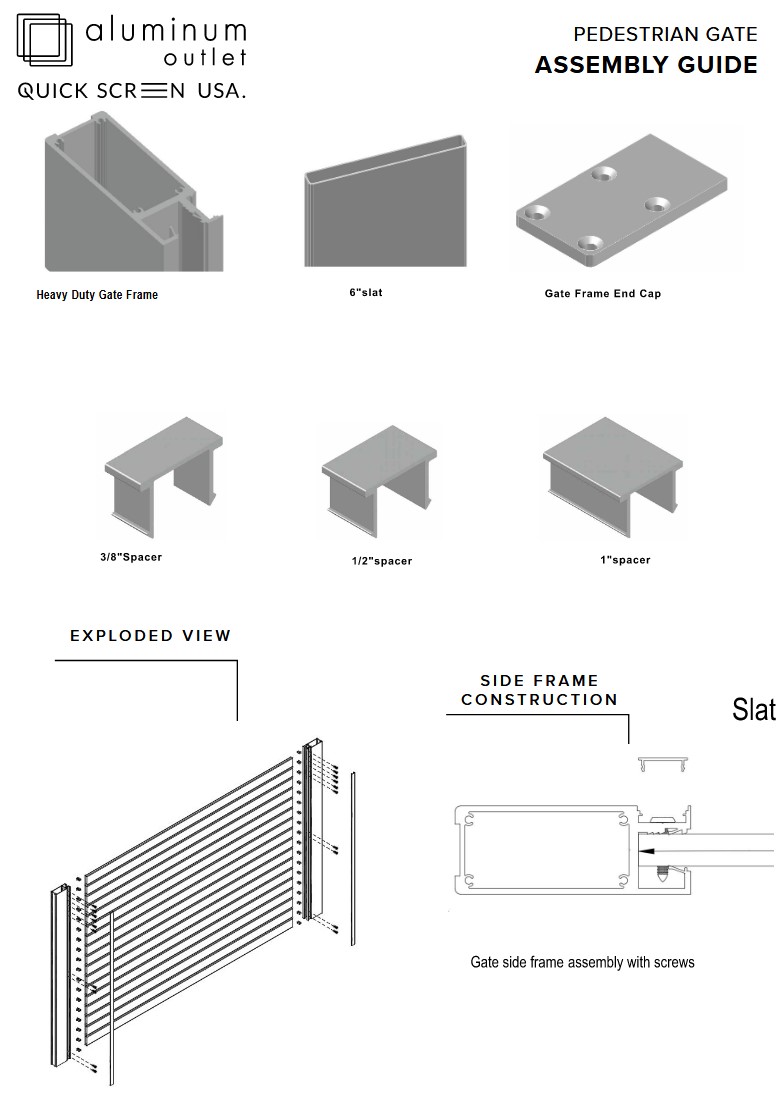 aluminum outlet
QUICK SCREEN USA.

PEDESTRIAN GATE
ASSEMBLY GUIDE

Heavy Duty Gate Frame

6"slat

Gate Frame End Cap

3/8"Spacer

1/2"spacer

1"spacer

EXPLODED VIEW

SIDE FRAME CONSTRUCTION

Slat

Gate side frame assembly with screws