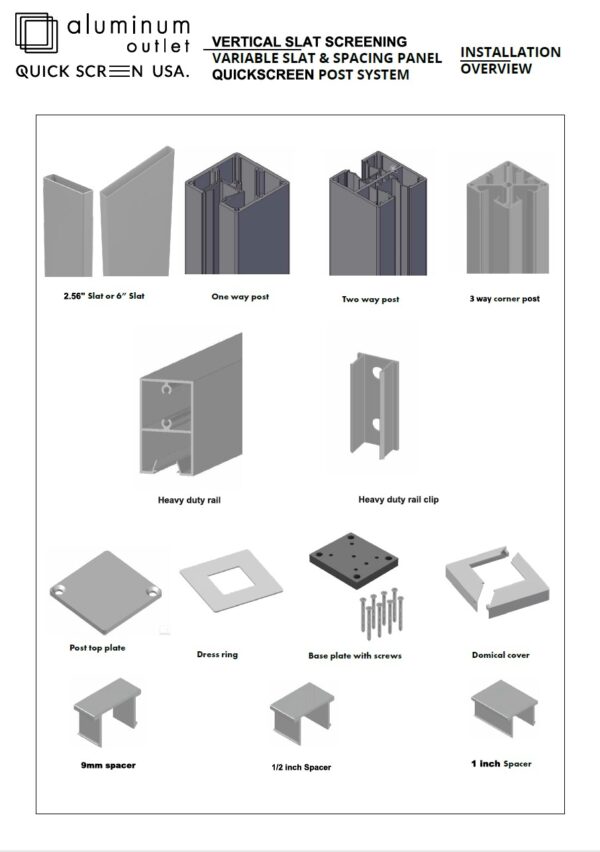 aluminum outlet
QUICK SCREEN USA.

VERTICAL SLAT SCREENING
VARIABLE SLAT & SPACING PANEL
QUICKSCREEN POST SYSTEM

INSTALLATION OVERVIEW

2.56" Slat or 6" Slat

One way post

Two way post

3 way corner post

Heavy duty rail

Heavy duty rail clip

Post top plate

Dress ring

Base plate with screws

Domical cover

9mm spacer

1/2 inch Spacer

1 inch Spacer