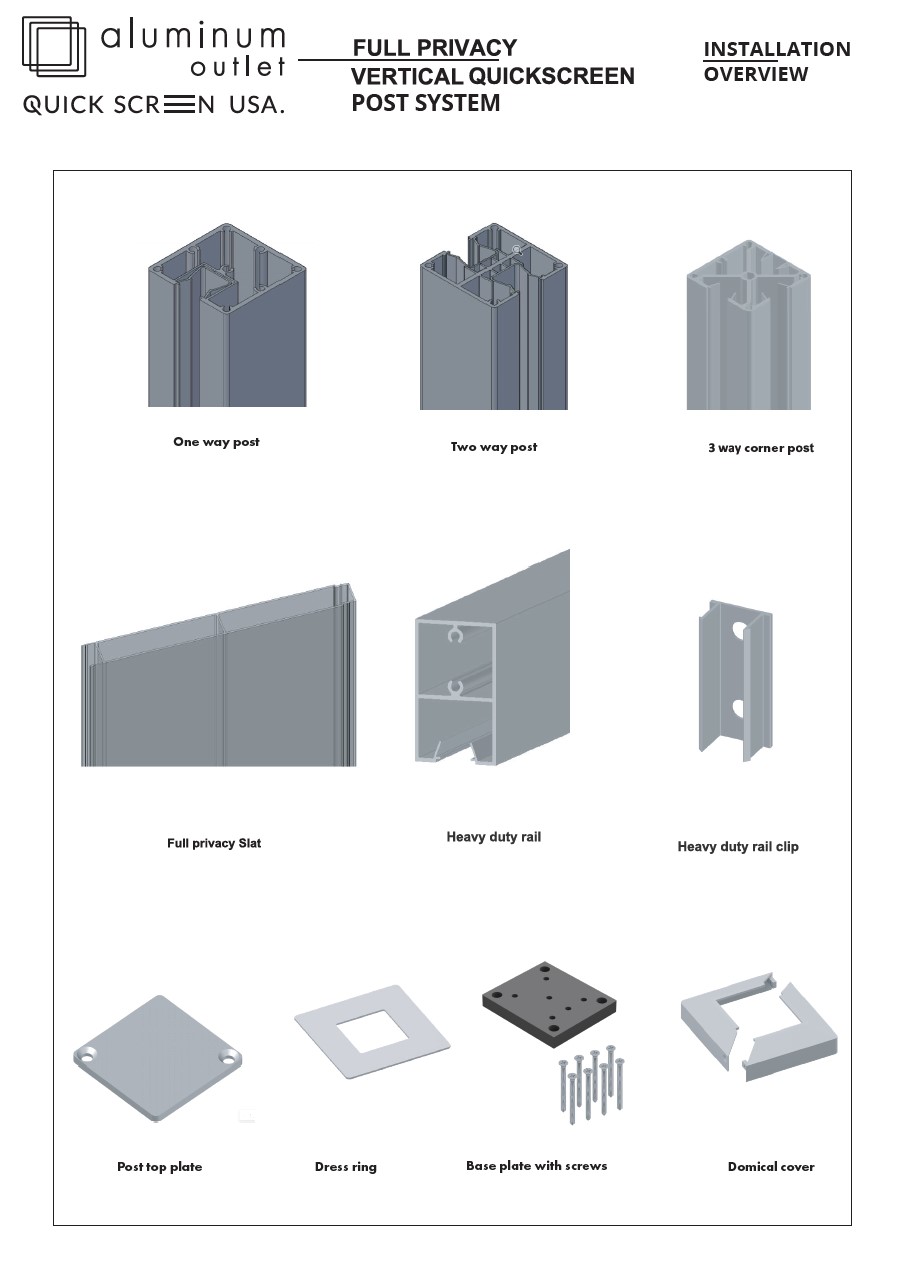 aluminum outlet
QUICK SCREEN USA.

FULL PRIVACY
VERTICAL QUICKSCREEN
POST SYSTEM

INSTALLATION
OVERVIEW

One way post

Two way post

3 way corner post

Full privacy Slat

Heavy duty rail

Heavy duty rail clip

Post top plate

Dress ring

Base plate with screws

Domical cover