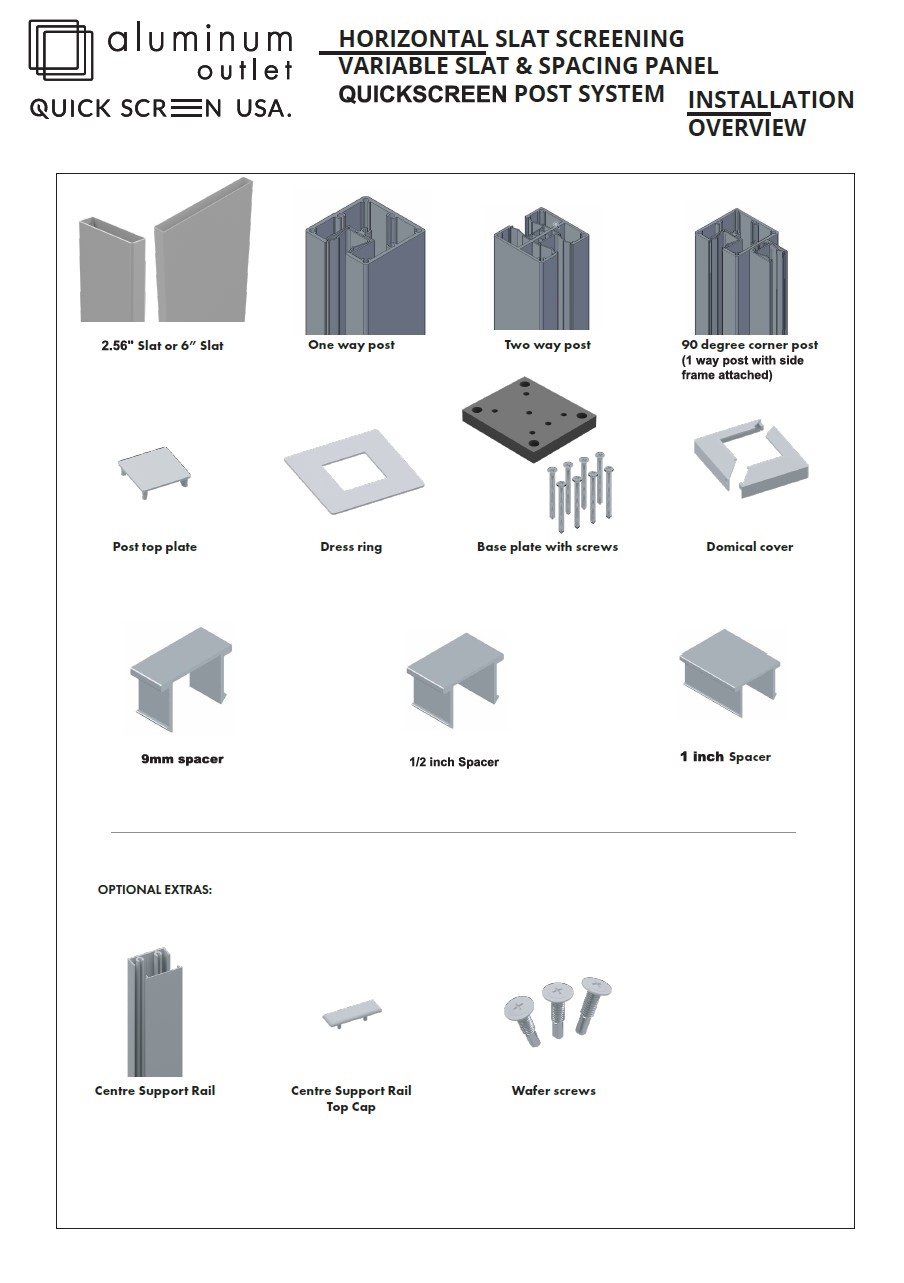 aluminum outlet
QUICK SCREEN USA.

HORIZONTAL SLAT SCREENING
VARIABLE SLAT & SPACING PANEL
QUICKSCREEN POST SYSTEM

INSTALLATION OVERVIEW

2.56" Slat or 6" Slat

One way post

Two way post

90 degree corner post (1 way post with side frame attached)

Post top plate

Dress ring

Base plate with screws

Domical cover

9mm spacer

1/2 inch Spacer

1 inch Spacer

OPTIONAL EXTRAS:

Centre Support Rail

Centre Support Rail Top Cap

Wafer screws