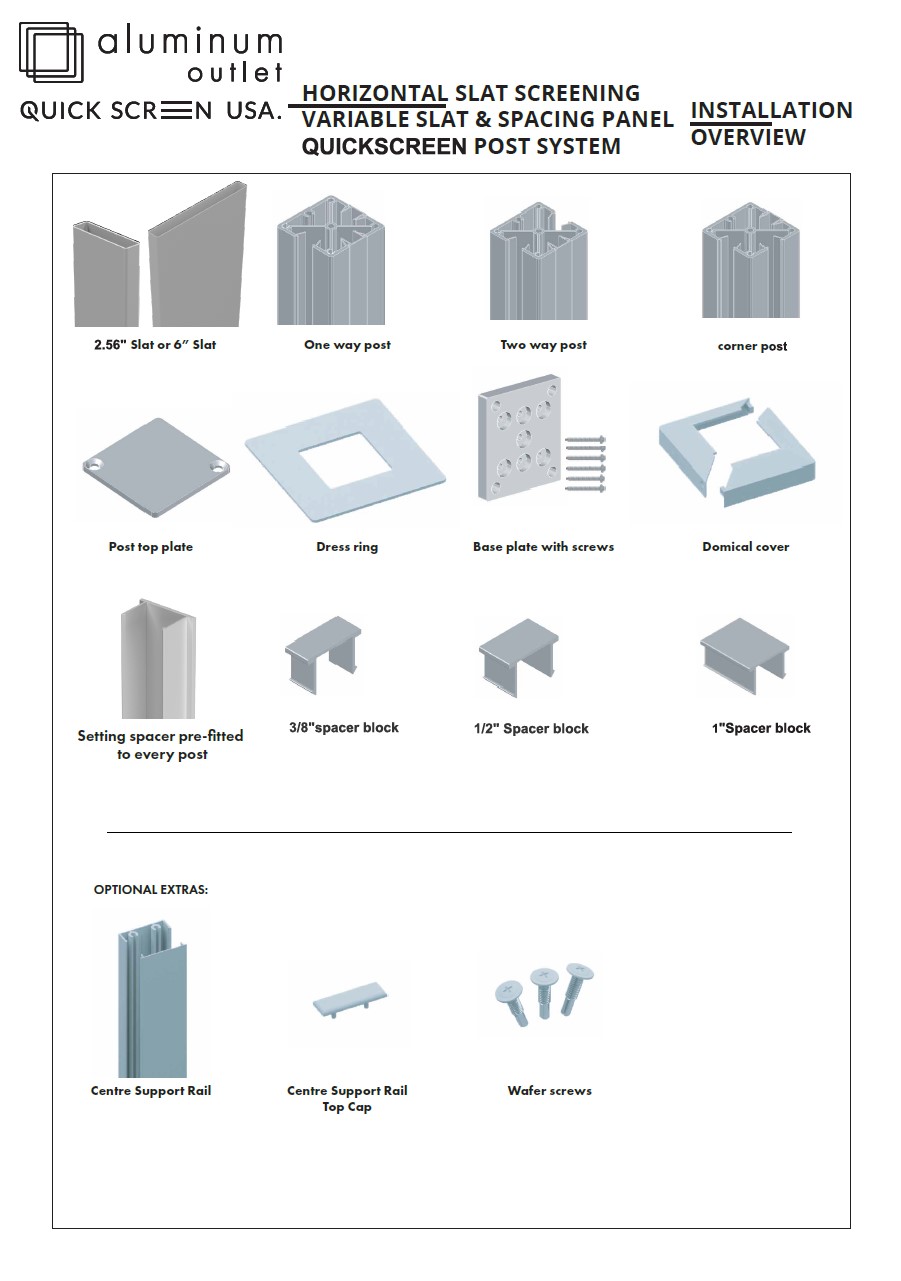 aluminum outlet

QUICK SCREEN USA.

HORIZONTAL SLAT SCREENING
VARIABLE SLAT & SPACING PANEL
QUICKSCREEN POST SYSTEM

INSTALLATION OVERVIEW

2.56" Slat or 6" Slat

One way post

Two way post

corner post

Post top plate

Dress ring

Base plate with screws

Domical cover

Setting spacer pre-fitted to every post

3/8"spacer block

1/2" Spacer block

1"Spacer block

OPTIONAL EXTRAS:

Centre Support Rail

Centre Support Rail Top Cap

Wafer screws